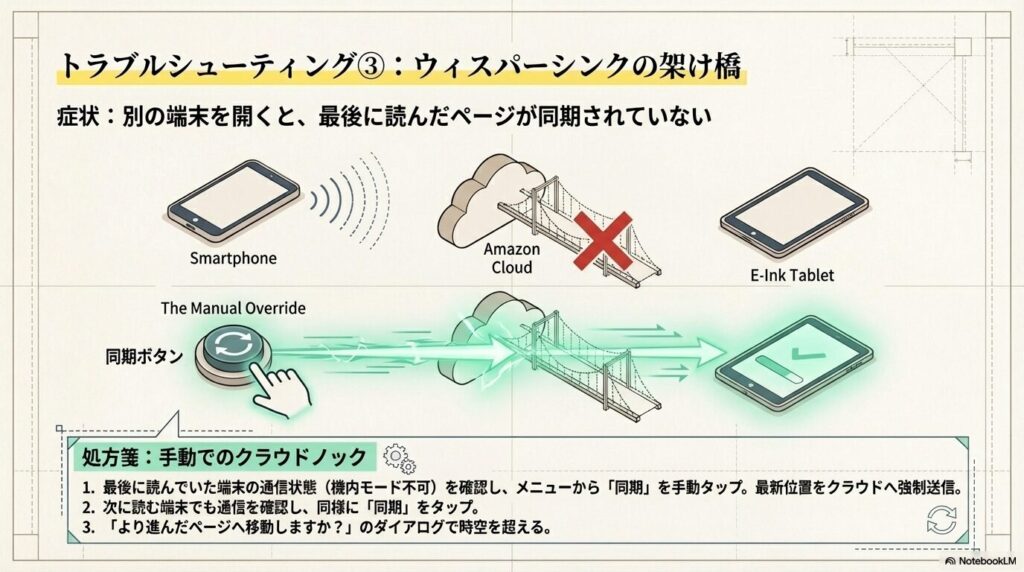 トラブルシューティング③：ウィスパーシンクの架け橋

症状：別の端末を開くと、最後に読んだページが同期されていない

Smartphone

Amazon Cloud

E-Ink Tablet

The Manual Override

同期ボタン

処方箋：手動でのクラウドノック

1. 最後に読んでいた端末の通信状態（機内モード不可）を確認し、メニューから「同期」を手動タップ。最新位置をクラウドへ強制送信。
2. 次に読む端末でも通信を確認し、同様に「同期」をタップ。
3. 「より進んだページへ移動しますか？」のダイアログで時空を超える。

NotebookLM